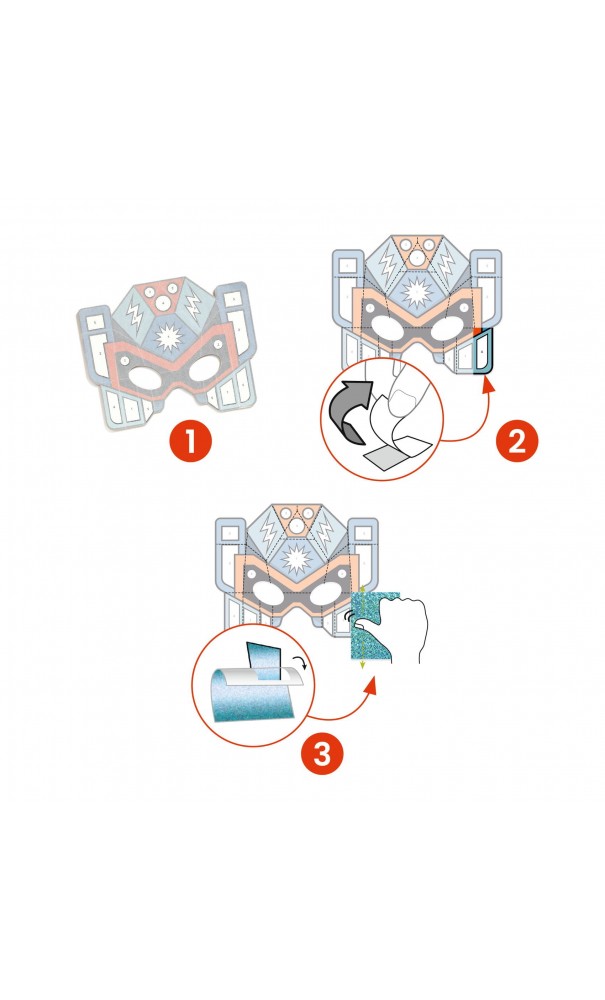 1

2

3